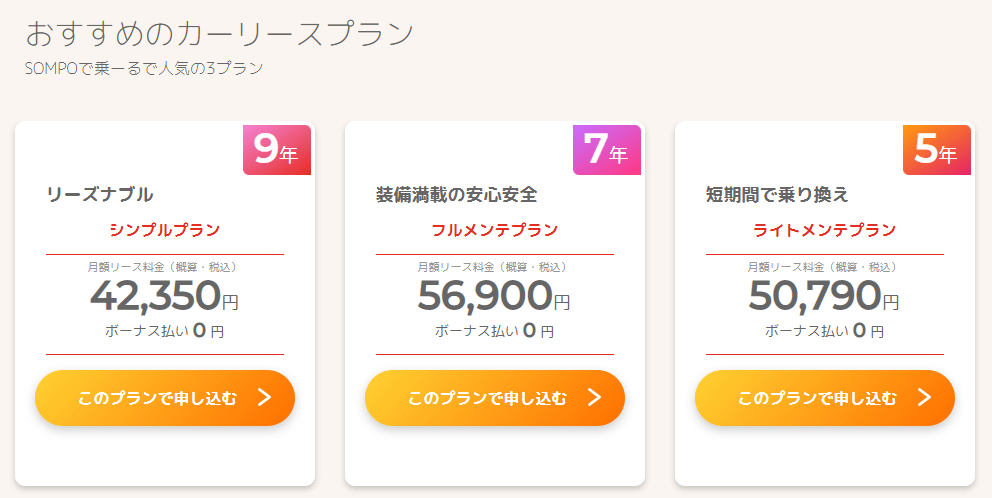 おすすめのカーリースプラン

SOMPOで乗ーるで人気の3プラン

9年

リーズナブル

シンプルプラン

月額リース料金（概算・税込）

42,350円

ボーナス払い 0 円

このプランで申し込む

7年

装備満載の安心安全

フルメンテプラン

月額リース料金（概算・税込）

56,900円

ボーナス払い 0 円

このプランで申し込む

5年

短期間で乗り換え

ライトメンテプラン

月額リース料金（概算・税込）

50,790円

ボーナス払い 0 円

このプランで申し込む